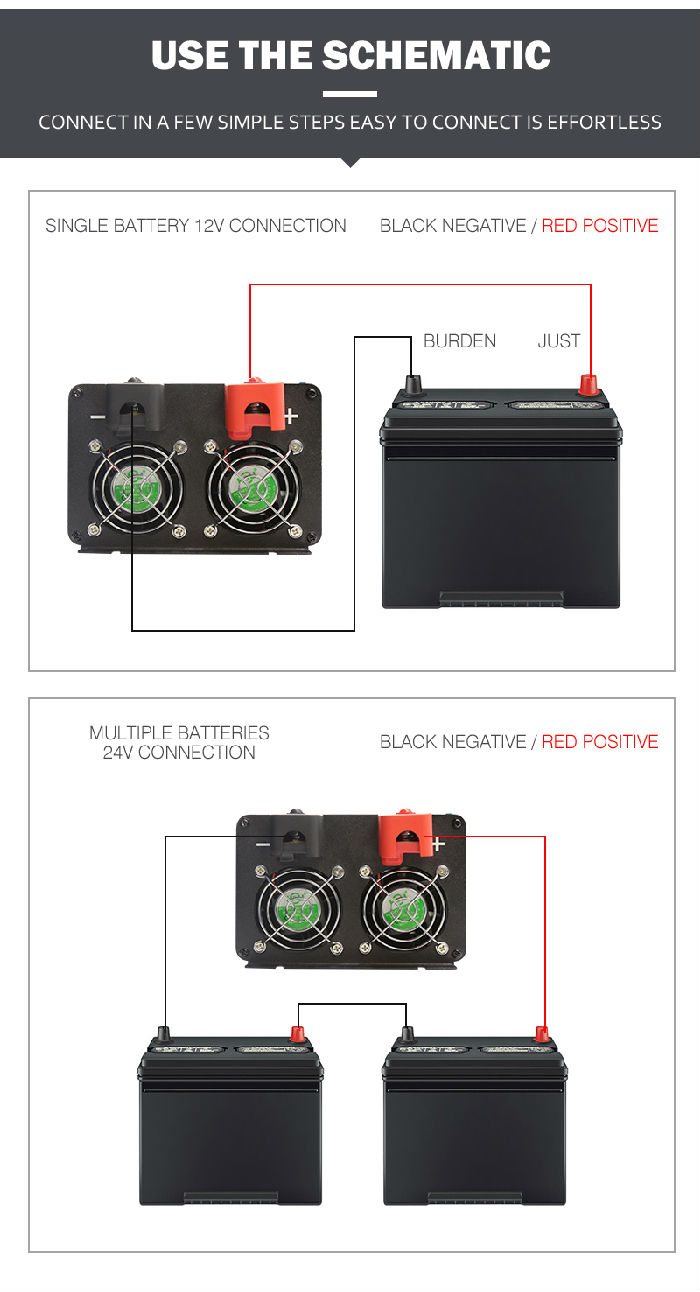 USE THE SCHEMATIC

CONNECT IN A FEW SIMPLE STEPS EASY TO CONNECT IS EFFORTLESS

SINGLE BATTERY 12V CONNECTION

BLACK NEGATIVE / RED POSITIVE

BURDEN

JUST

−

+

MULTIPLE BATTERIES 24V CONNECTION

BLACK NEGATIVE / RED POSITIVE

−

+