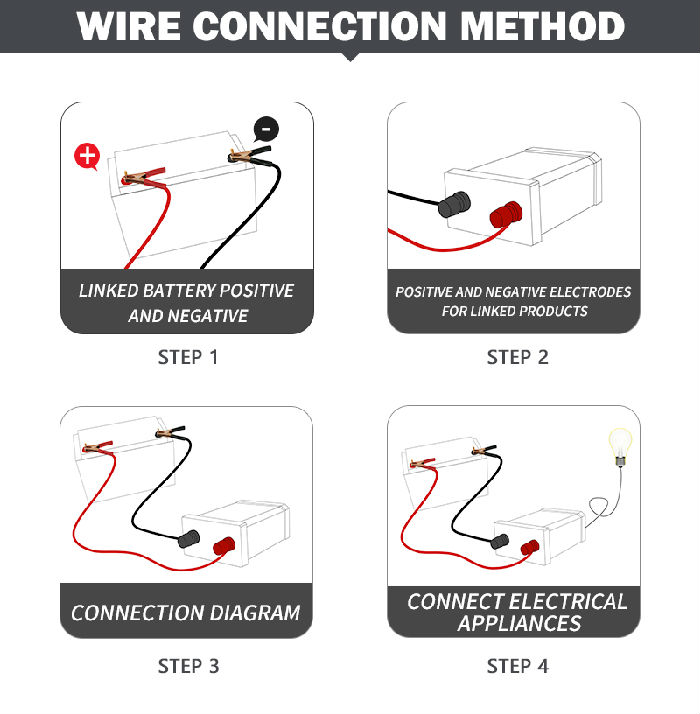 WIRE CONNECTION METHOD

+

-

LINKED BATTERY POSITIVE AND NEGATIVE

STEP 1

POSITIVE AND NEGATIVE ELECTRODES FOR LINKED PRODUCTS

STEP 2

CONNECTION DIAGRAM

STEP 3

CONNECT ELECTRICAL APPLIANCES

STEP 4